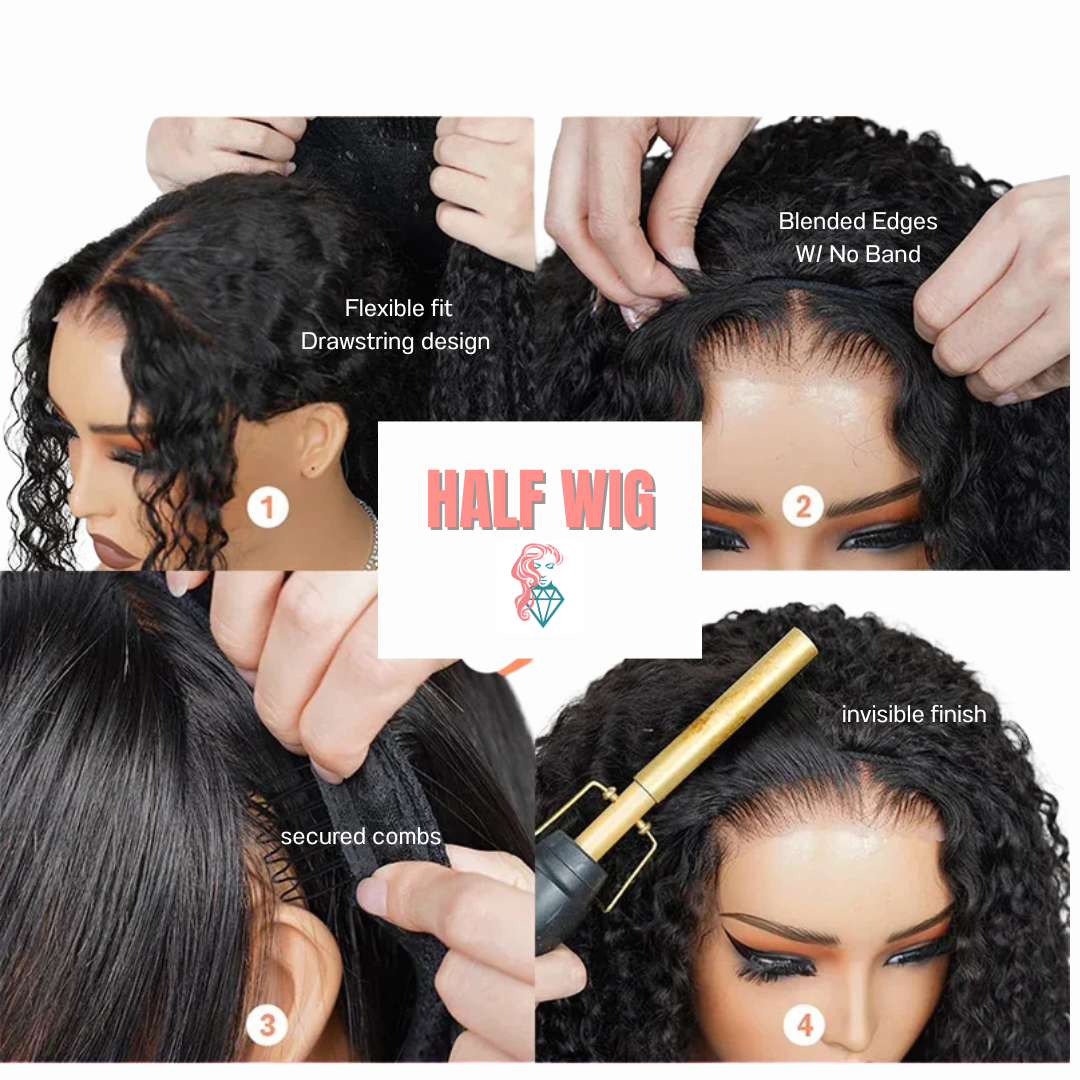 Flexible fit
Drawstring design

1

Blended Edges
W/ No Band

2

HALF WIG

secured combs

3

invisible finish

4